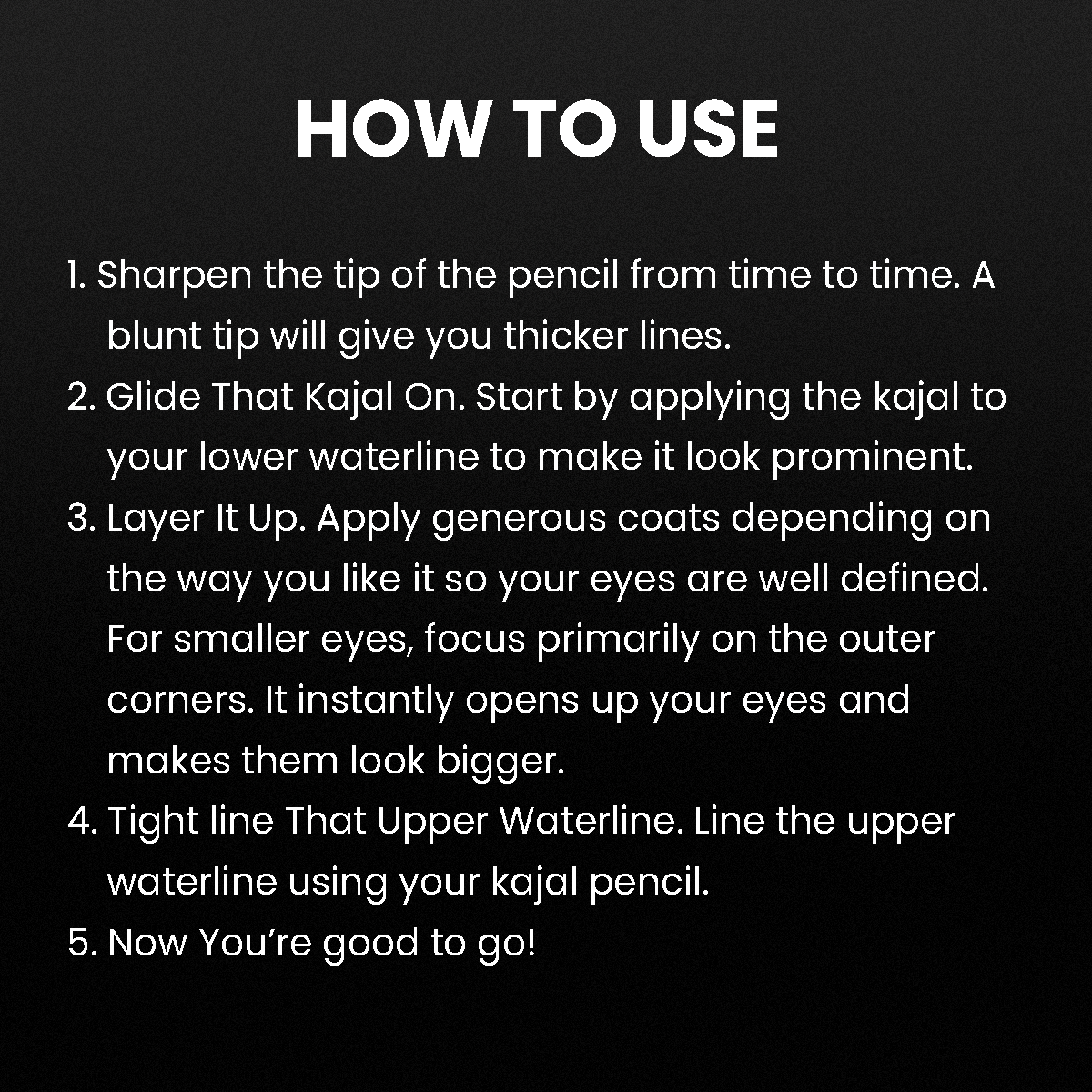 HOW TO USE

1. Sharpen the tip of the pencil from time to time. A blunt tip will give you thicker lines.
2. Glide That Kajal On. Start by applying the kajal to your lower waterline to make it look prominent.
3. Layer It Up. Apply generous coats depending on the way you like it so your eyes are well defined. For smaller eyes, focus primarily on the outer corners. It instantly opens up your eyes and makes them look bigger.
4. Tight line That Upper Waterline. Line the upper waterline using your kajal pencil.
5. Now You're good to go!