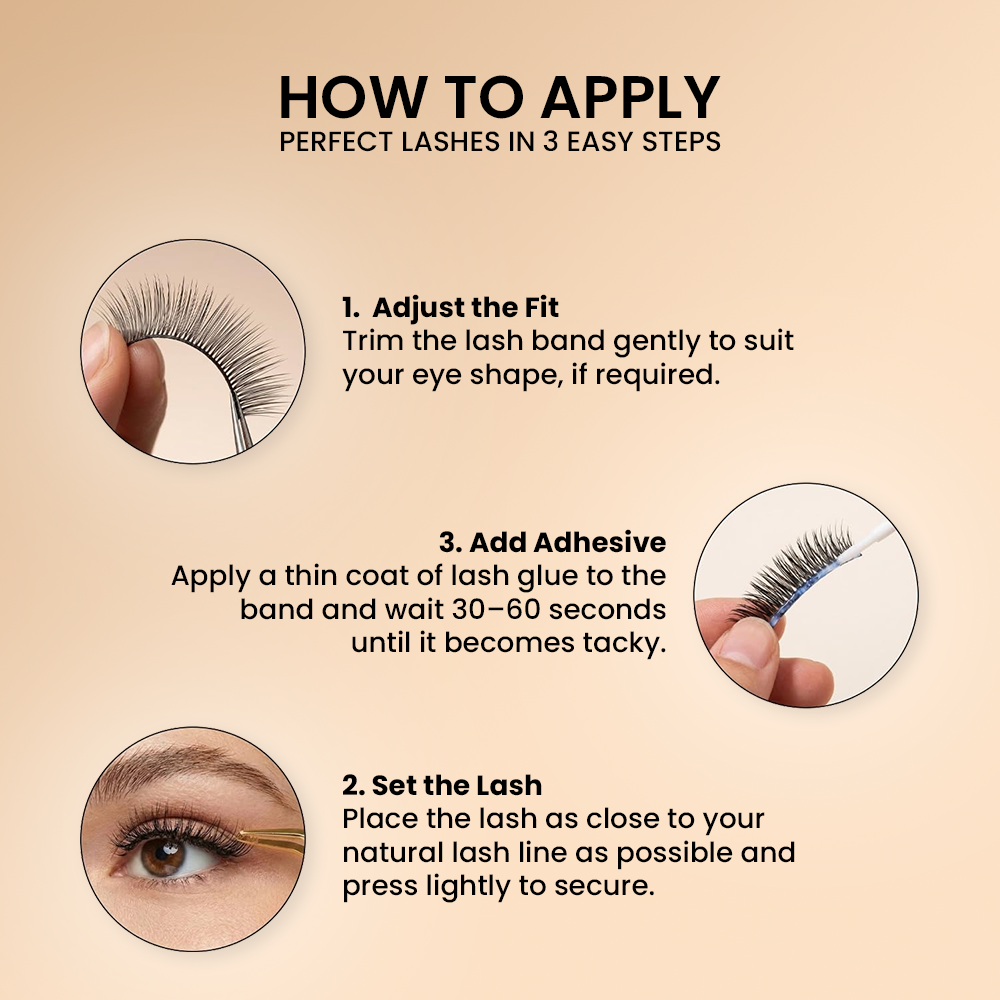 HOW TO APPLY
PERFECT LASHES IN 3 EASY STEPS

1. Adjust the Fit
Trim the lash band gently to suit your eye shape, if required.

3. Add Adhesive
Apply a thin coat of lash glue to the band and wait 30–60 seconds until it becomes tacky.

2. Set the Lash
Place the lash as close to your natural lash line as possible and press lightly to secure.